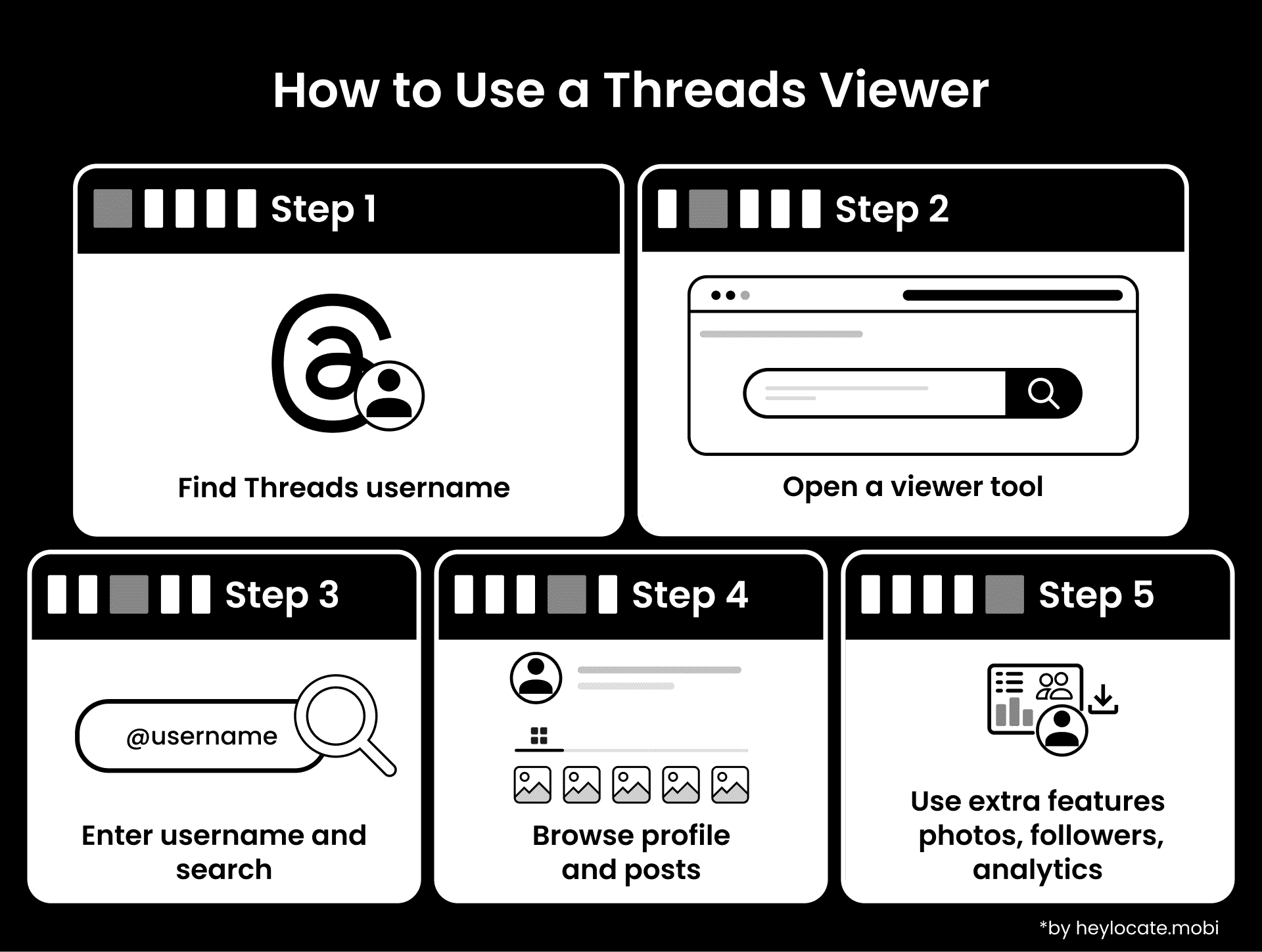 How to Use a Threads Viewer

Step 1

Find Threads username

Step 2

Open a viewer tool

Step 3

@username

Enter username and search

Step 4

Browse profile and posts

Step 5

Use extra features photos, followers, analytics

*by heylocate.mobi